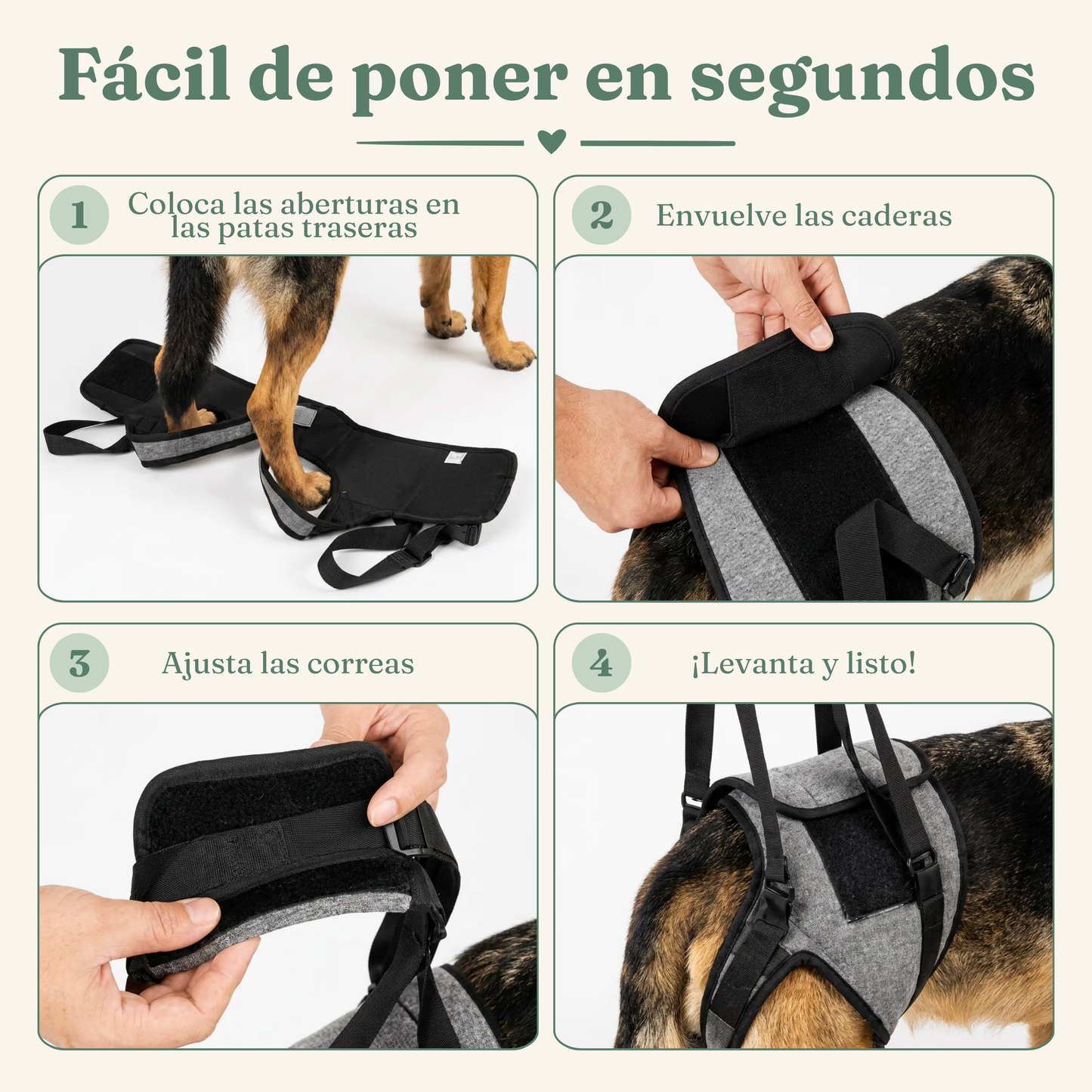 Fácil de poner en segundos

1 Coloca las aberturas en las patas traseras

2 Envuelve las caderas

3 Ajusta las correas

4 ¡Levanta y listo!